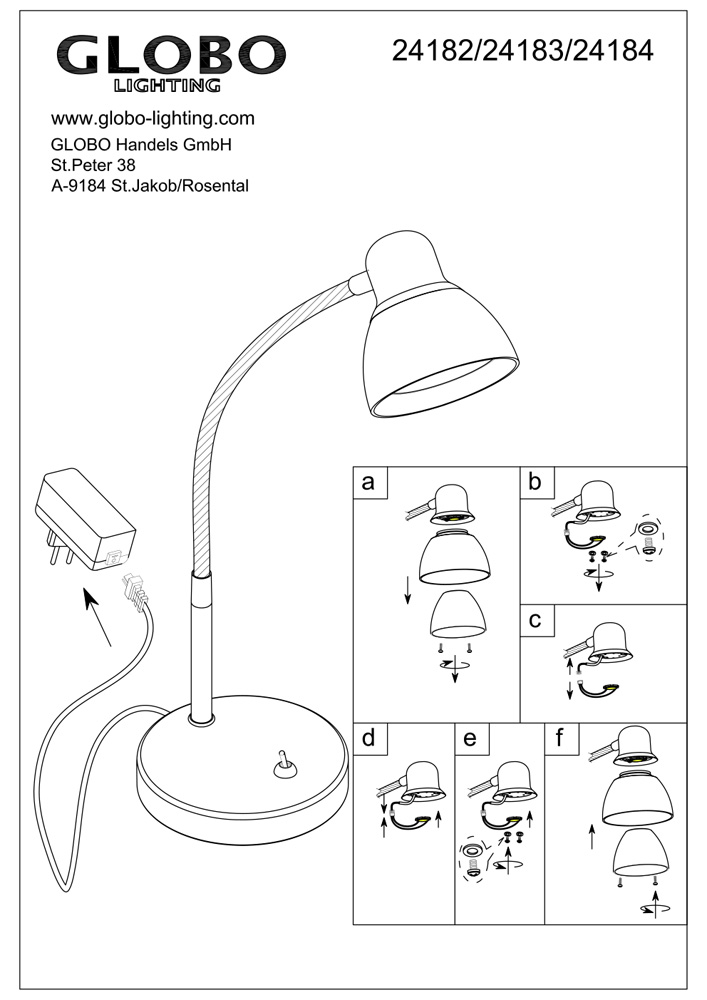 GLOBO
LIGHTING

24182/24183/24184

www.globo-lighting.com
GLOBO Handels GmbH
St.Peter 38
A-9184 St.Jakob/Rosental

a

b

c

d

e

f