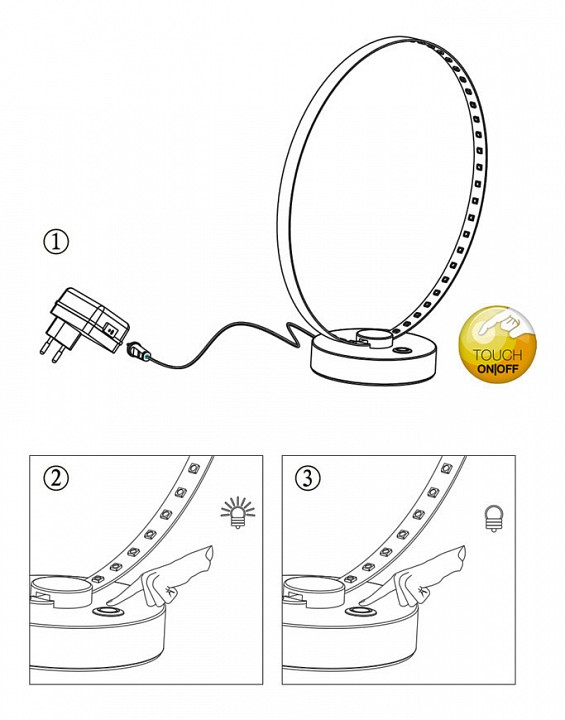 ①

TOUCH
ON|OFF

②

③