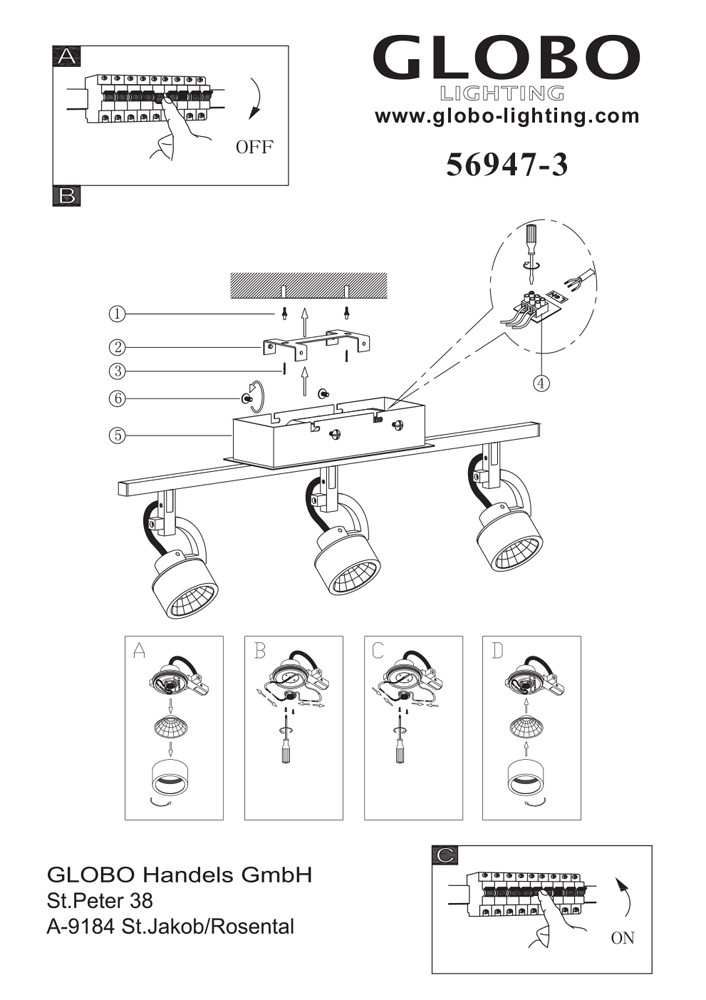 A

OFF

B

GLOBO
LIGHTING
www.globo-lighting.com

56947-3

1
2
3
6
5
4

A
B
C
D

GLOBO Handels GmbH
St.Peter 38
A-9184 St.Jakob/Rosental

C

ON