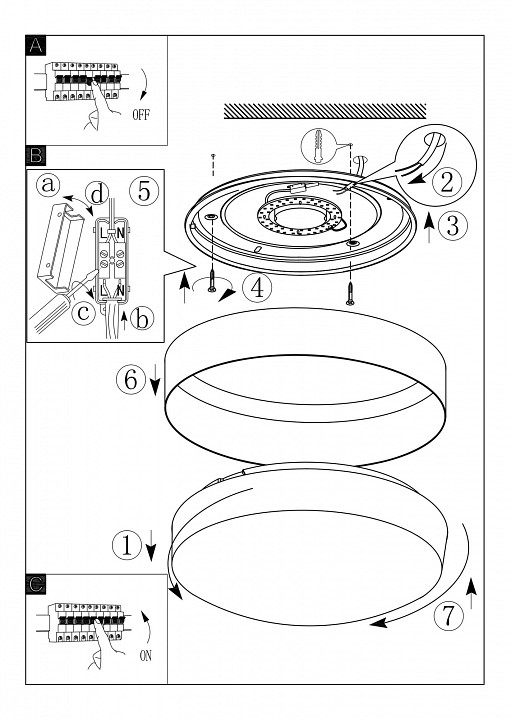 A
OFF
B
a
d
5
L N
L N
c
b
2
3
4
6
1
7
C
ON