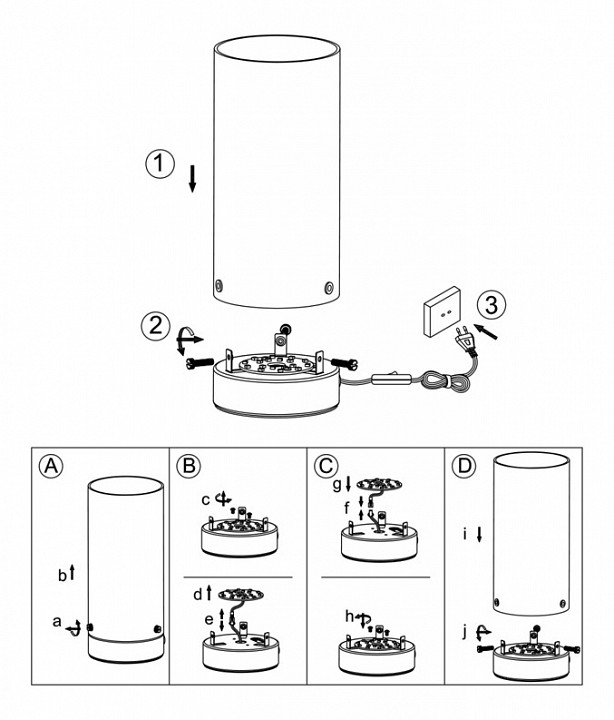 1
2
3

A
b
a

B
c
d
e

C
g
f
h

D
i
j