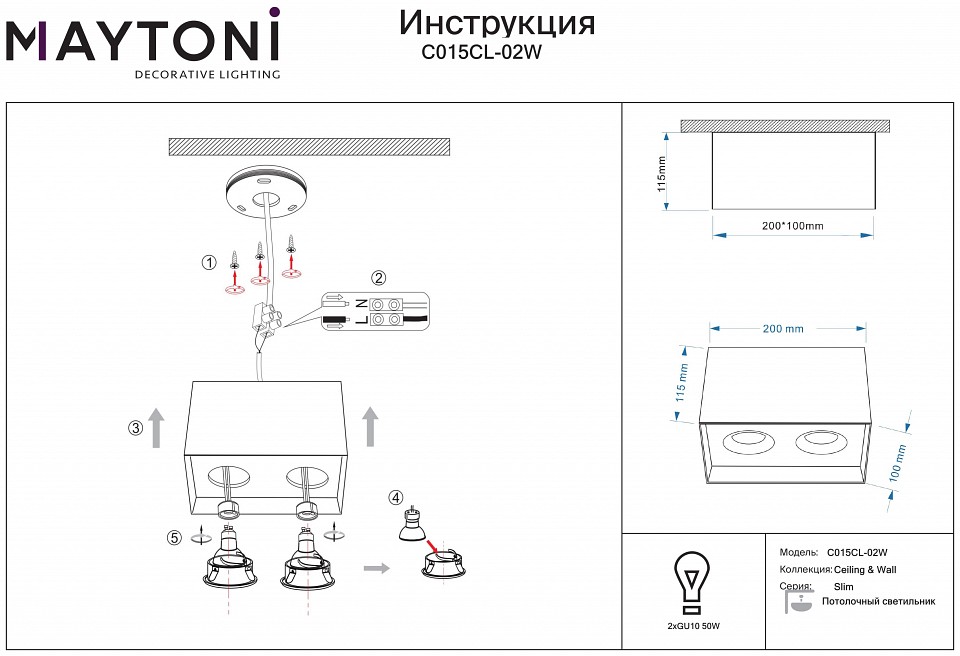 MAYTONI
DECORATIVE LIGHTING

Инструкция
C015CL-02W

①
②
N
L
③
④
⑤

115mm
200*100mm

200 mm
115 mm
100 mm

2xGU10 50W

Модель: C015CL-02W
Коллекция: Ceiling & Wall
Серия: Slim
Потолочный светильник