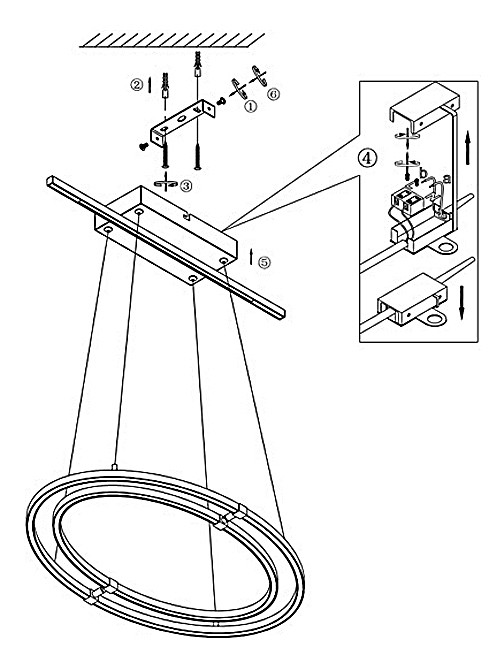 ② ① ⑥ ③ ④ b a ⑤