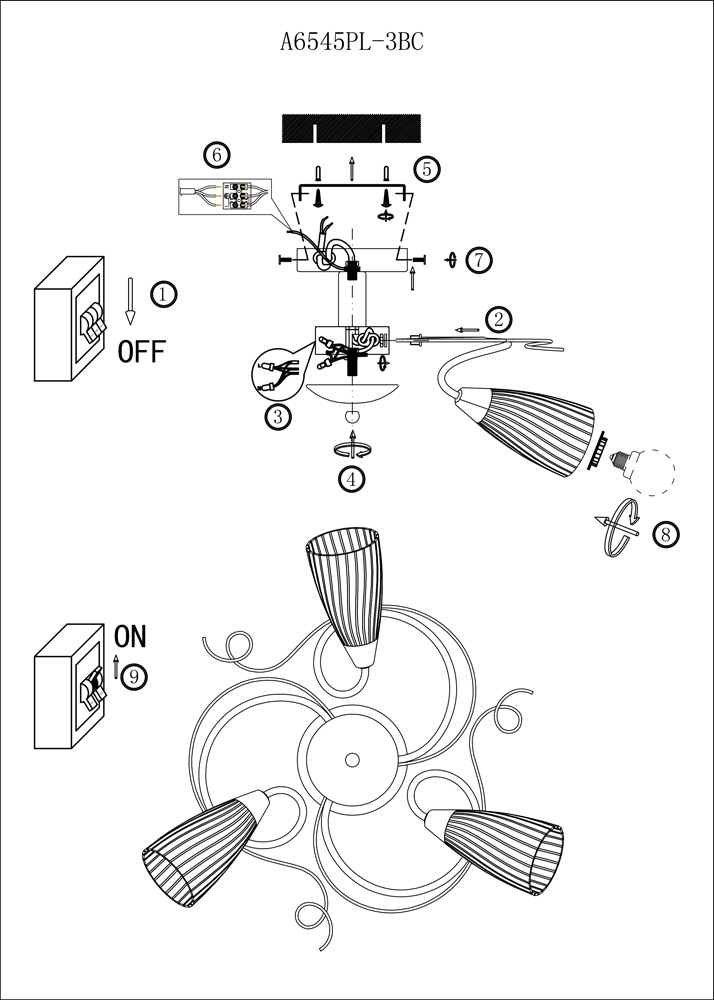 A6545PL-3BC

6

5

7

1

OFF

2

3

4

8

ON

9