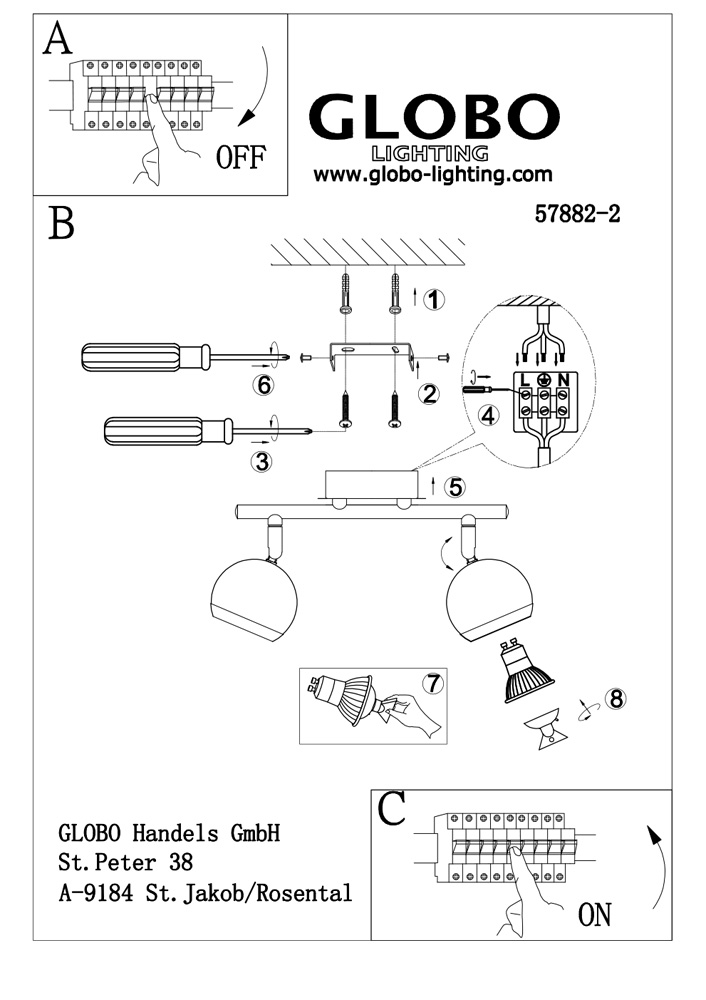 A

OFF

GLOBO
LIGHTING
www.globo-lighting.com

B

57882-2

1
6
2
L
N
4
3
5
7
8

GLOBO Handels GmbH
St.Peter 38
A-9184 St.Jakob/Rosental

C

ON