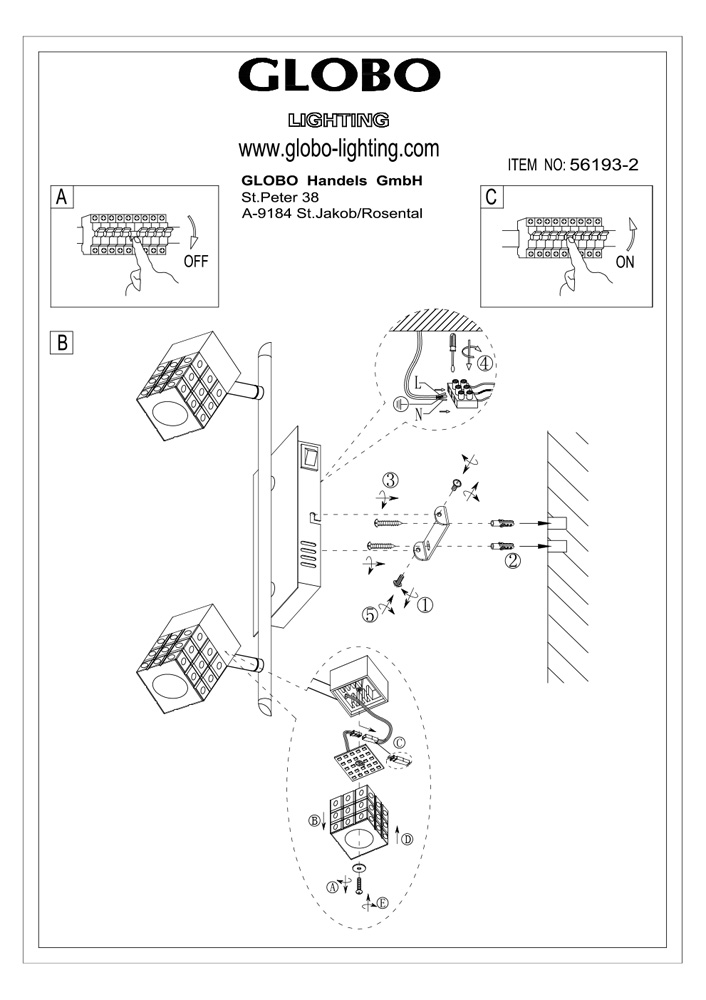 GLOBO

LIGHTING

www.globo-lighting.com

ITEM NO: 56193-2

GLOBO Handels GmbH
St.Peter 38
A-9184 St.Jakob/Rosental

A

OFF

C

ON

B

L

N

④

③

②

⑤

①

Ⓒ

Ⓑ

Ⓓ

Ⓐ

Ⓔ