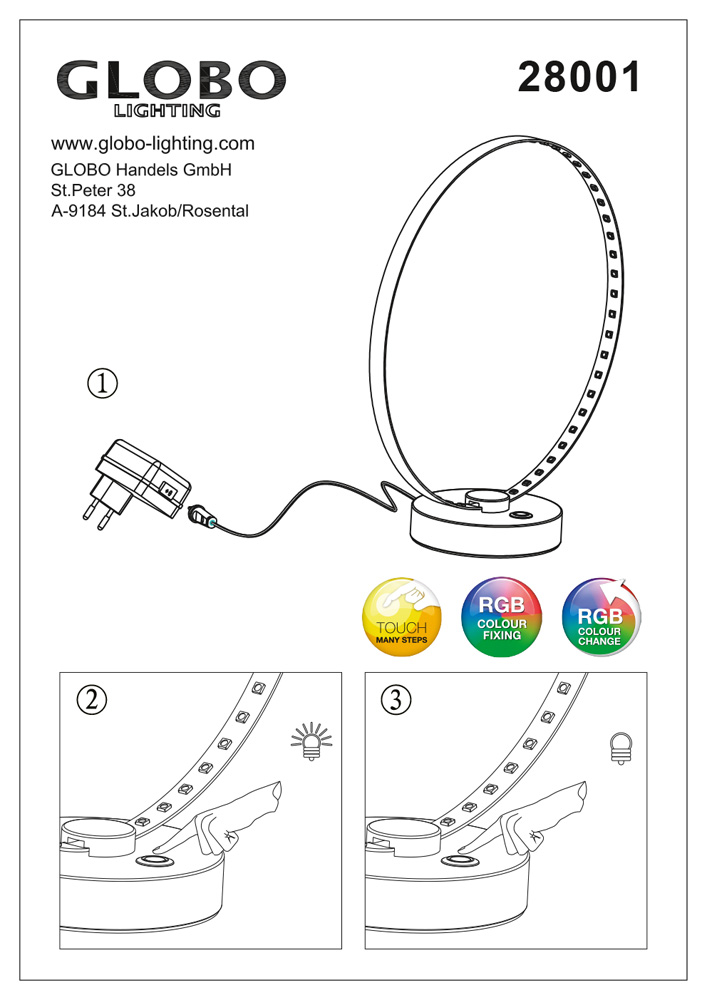 GLOBO
LIGHTING

28001

www.globo-lighting.com
GLOBO Handels GmbH
St.Peter 38
A-9184 St.Jakob/Rosental

①

TOUCH
MANY STEPS

RGB
COLOUR
FIXING

RGB
COLOUR
CHANGE

②

③