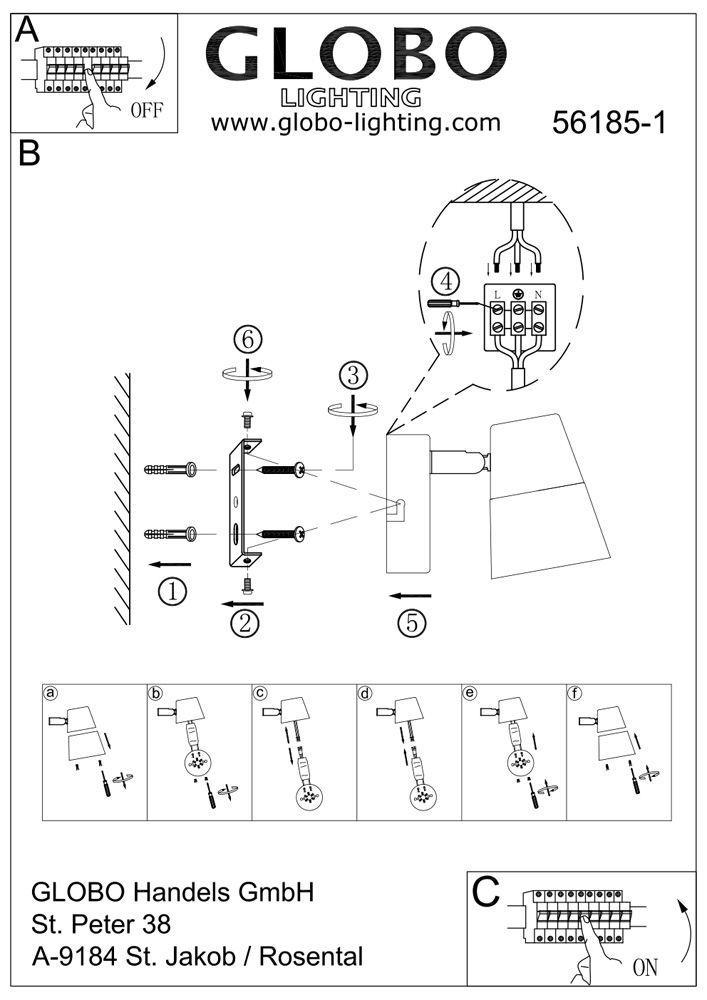 A

OFF

GLOBO
LIGHTING
www.globo-lighting.com

56185-1

B

④

L N

⑥

③

①

②

⑤

a b c d e f

GLOBO Handels GmbH
St. Peter 38
A-9184 St. Jakob / Rosental

C

ON