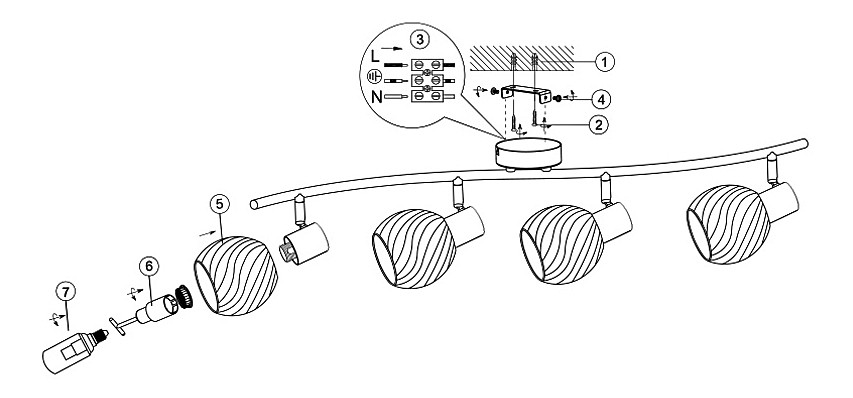 3
L
N
1
4
2
5
6
7