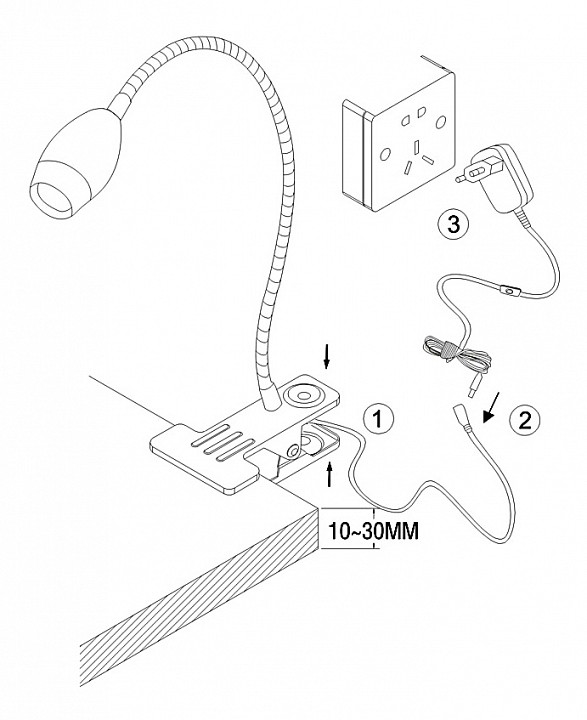 3

1

2

10~30MM