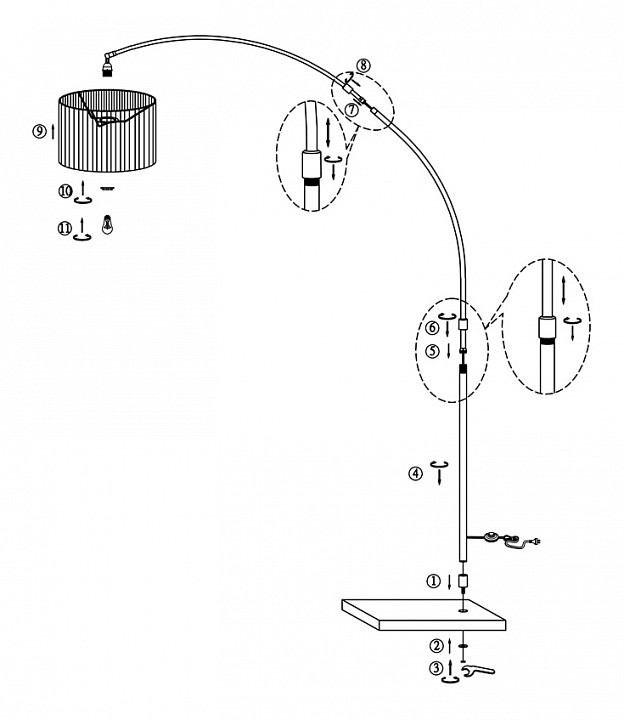 ⑧
⑦
⑨
⑩
⑪
⑥
⑤
④
①
②
③