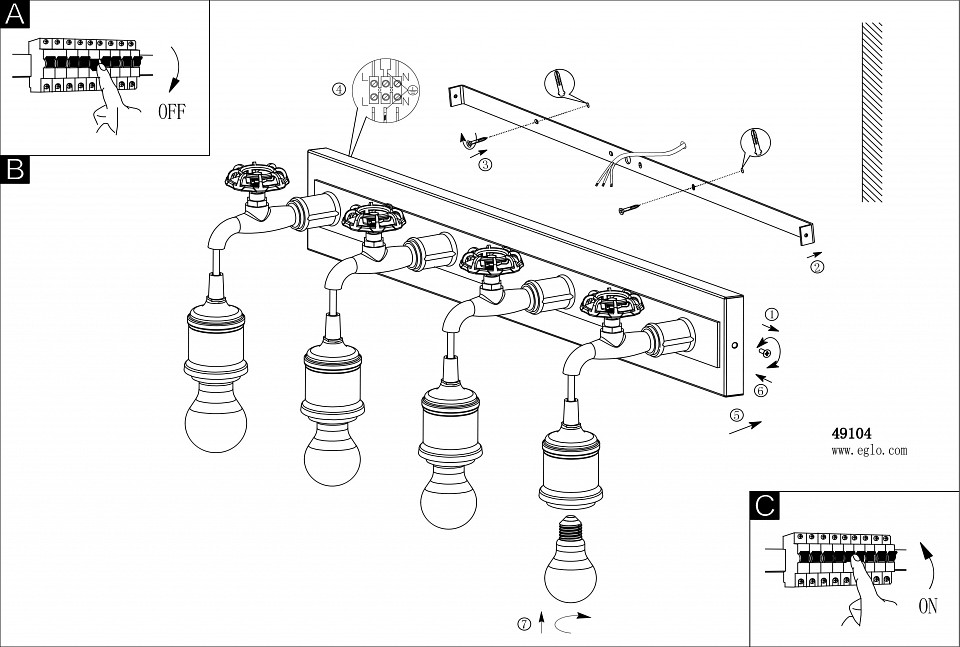 A

OFF

B

④

L N
L N

③

②

①

⑥

⑤

49104
www.eglo.com

⑦

C

ON