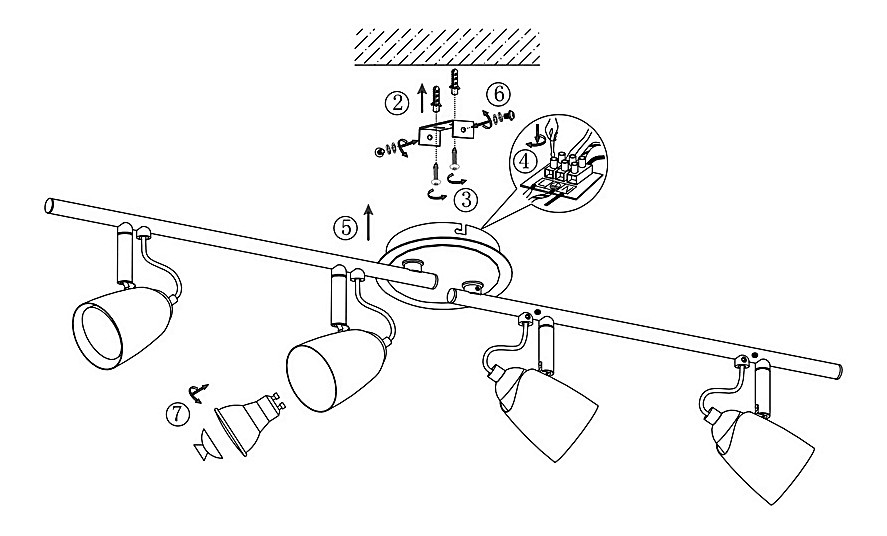 ②
⑥
④
③
⑤
⑦