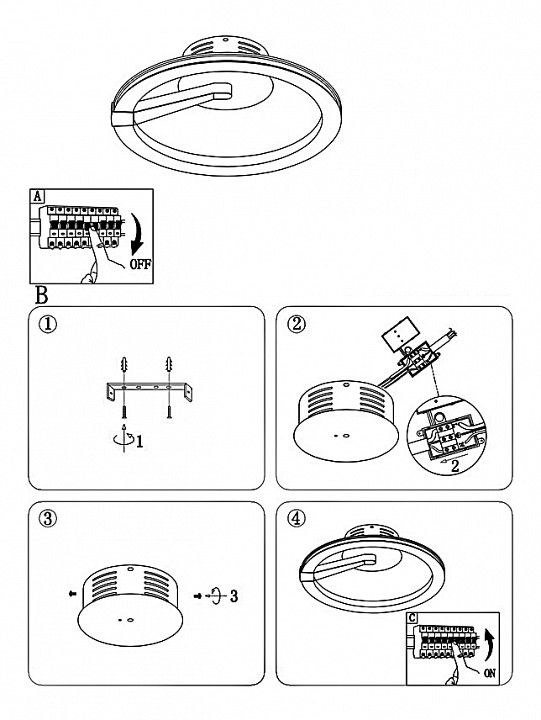 A

OFF

B

①

1

②

2

③

3

④

C

ON