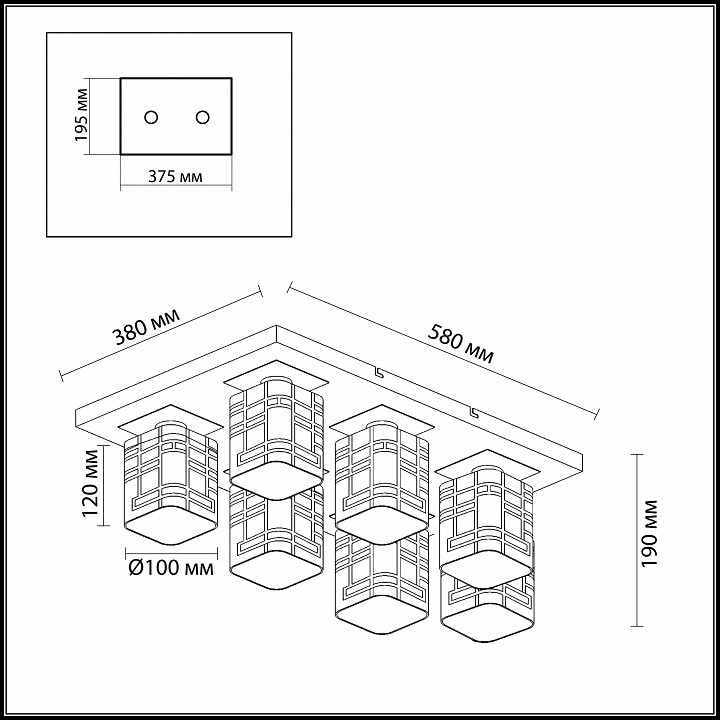 195 мм
375 мм
380 мм
580 мм
120 мм
Ø100 мм
190 мм