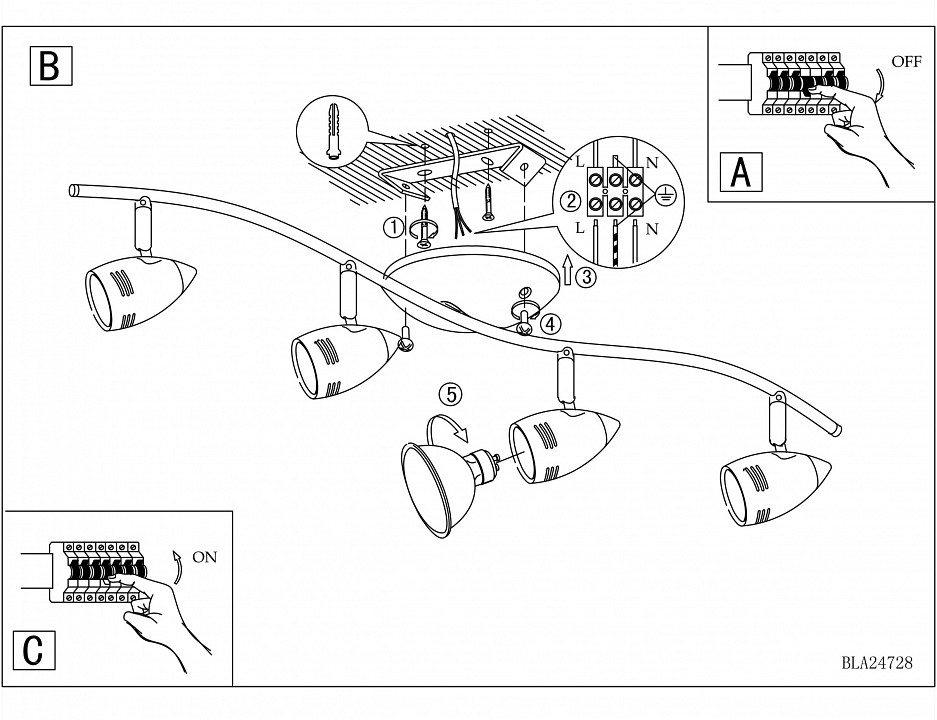 B

OFF

A

L N

②

L N

①

③

④

⑤

ON

C

BLA24728