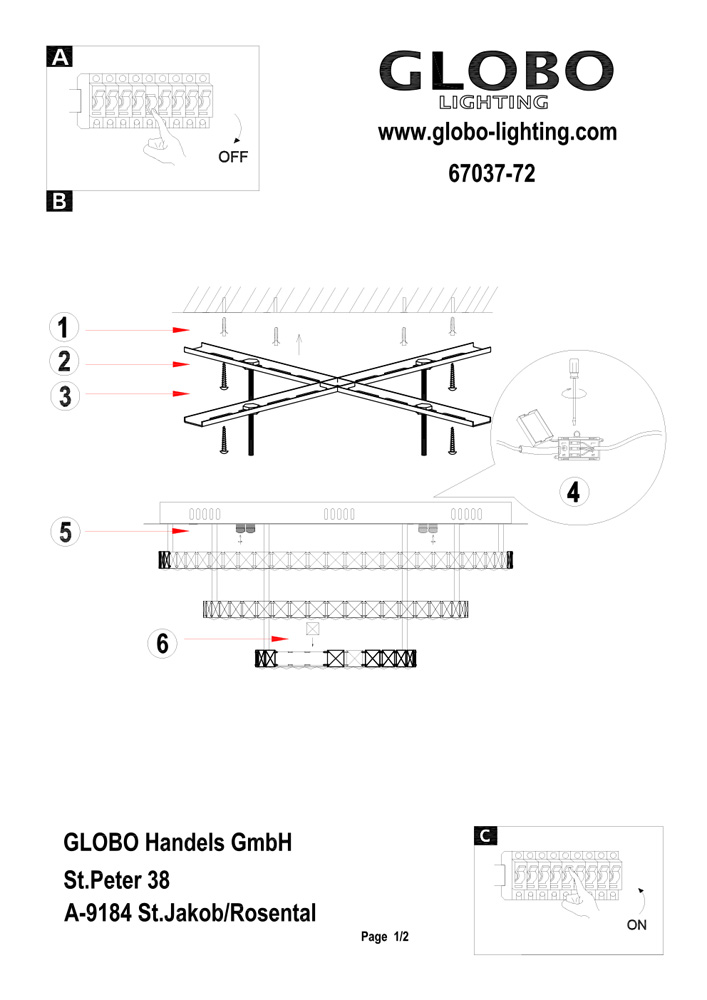 A

OFF

GLOBO
LIGHTING
www.globo-lighting.com
67037-72

B

1
2
3
4
5
6

GLOBO Handels GmbH
St.Peter 38
A-9184 St.Jakob/Rosental

Page 1/2

C

ON