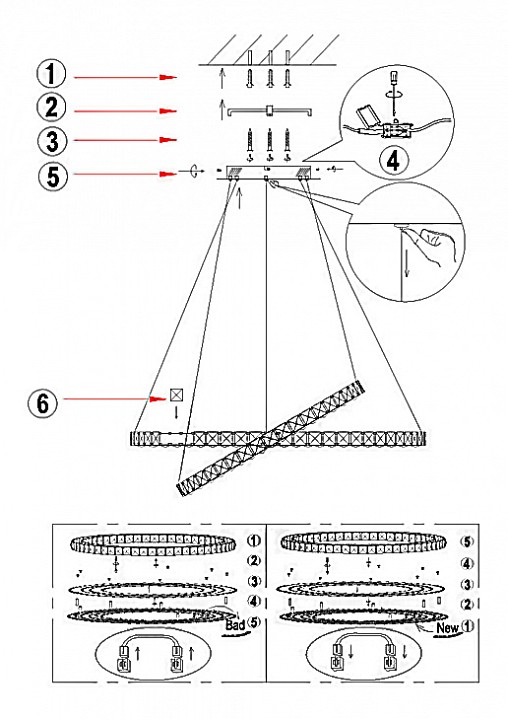 1
2
3
5
4
6

1
2
3
4
Bad 5

5
4
3
2
New 1