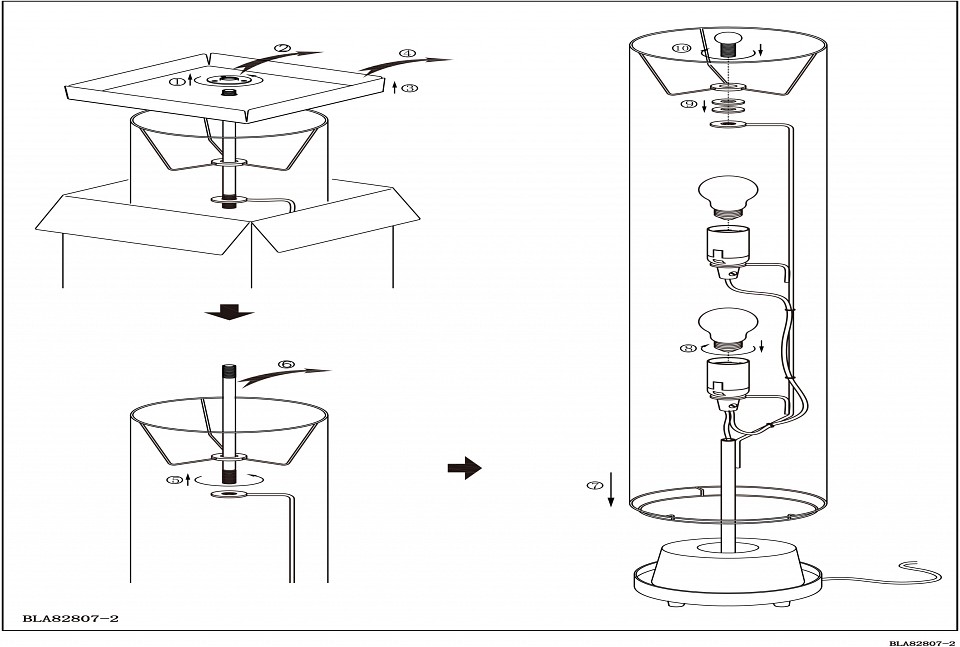 ②
④
①
③
⑥
⑤
⑩
⑨
⑧
⑦
BLA82807-2
BLA82807-2