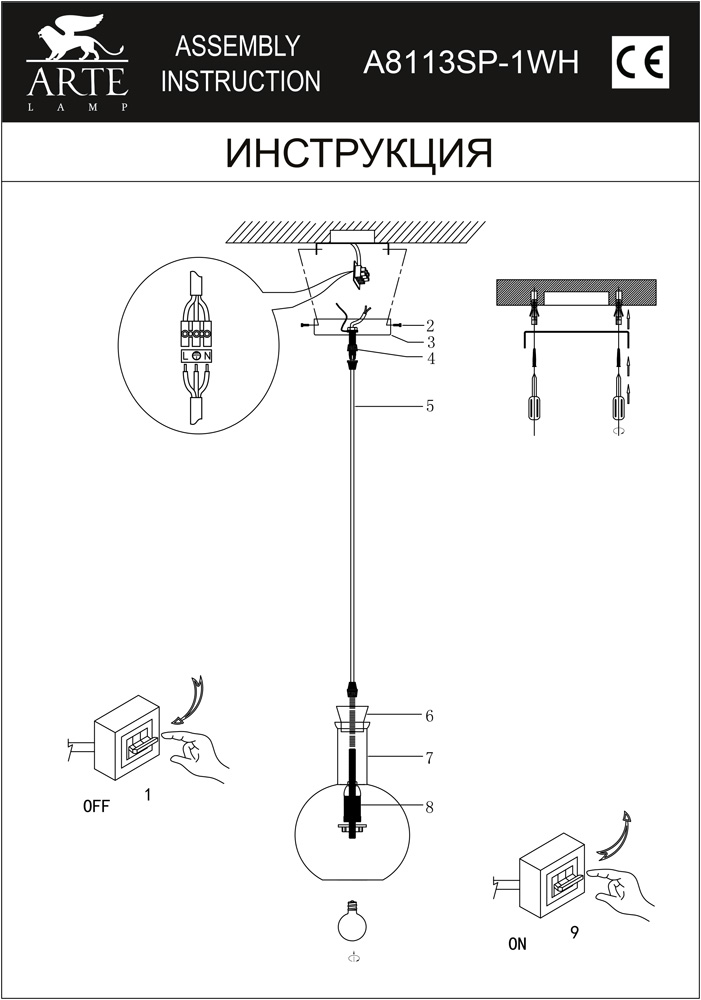 ARTE
LAMP

ASSEMBLY
INSTRUCTION

A8113SP-1WH

CE

ИНСТРУКЦИЯ

L N

2
3
4
5
6
7
8

OFF 1

ON 9