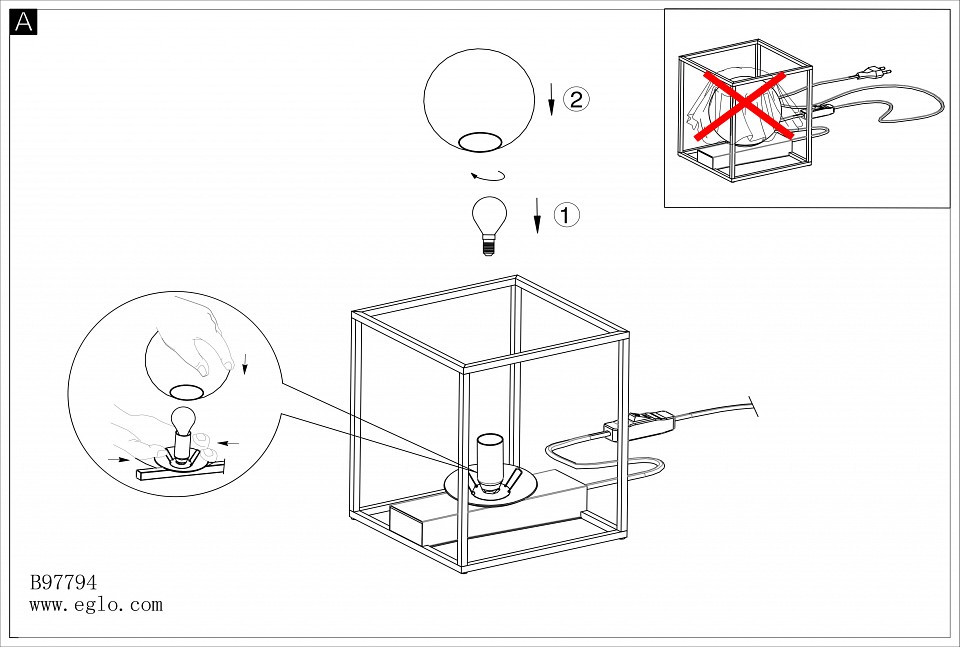 A

2

1

B97794
www.eglo.com