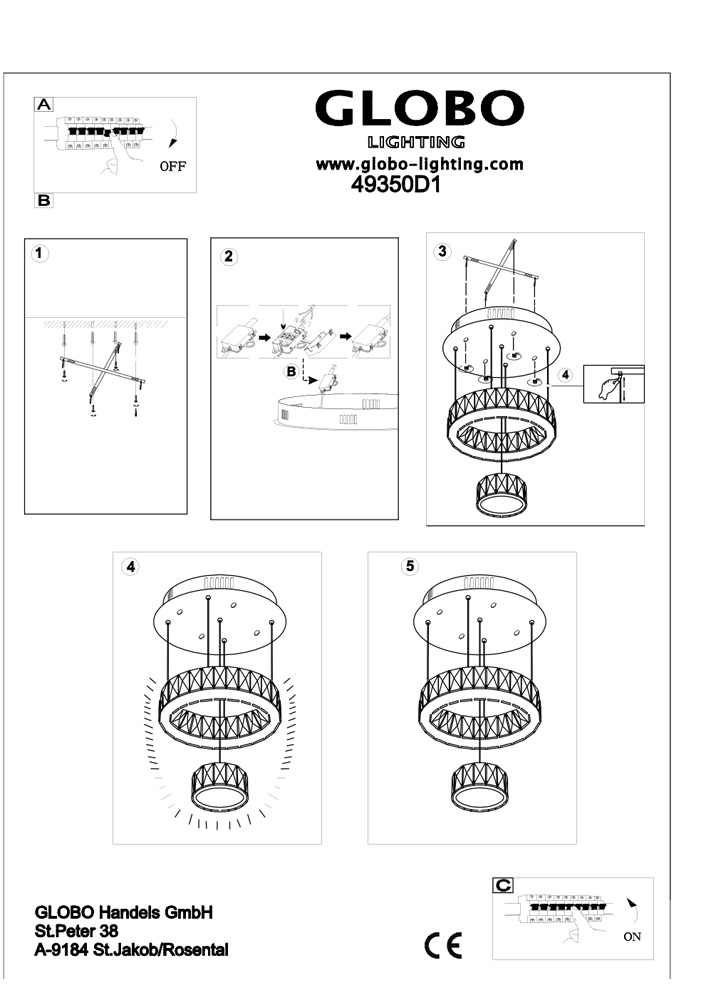 A

OFF

B

GLOBO
LIGHTING
www.globo-lighting.com
49350D1

1

2

B

3

4

4

5

GLOBO Handels GmbH
St.Peter 38
A-9184 St.Jakob/Rosental

CE

C

ON