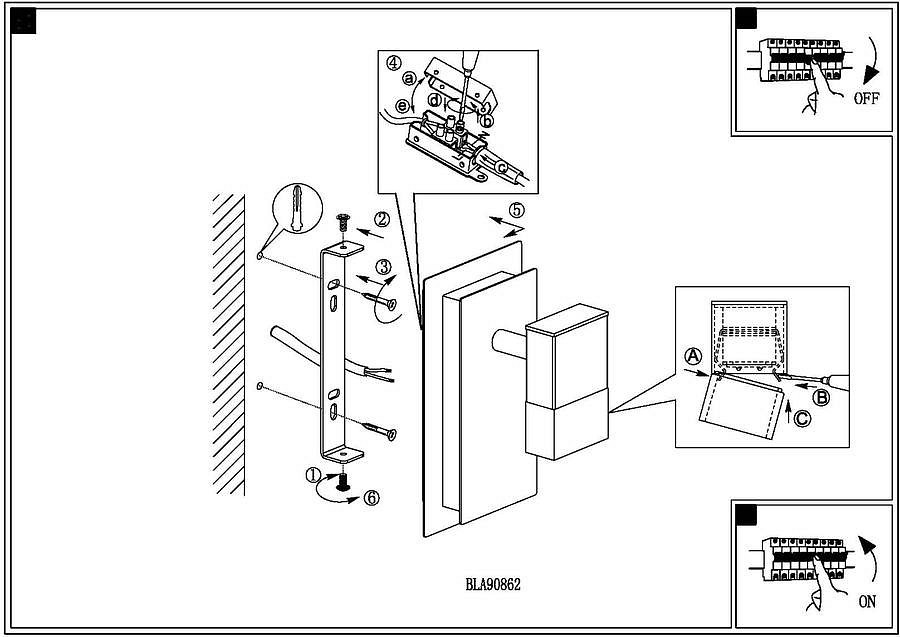 OFF

④
ⓐ
ⓓ
ⓑ
ⓔ
ⓒ

⑤
②
③

Ⓐ
Ⓑ
Ⓒ

①
⑥

BLA90862

ON