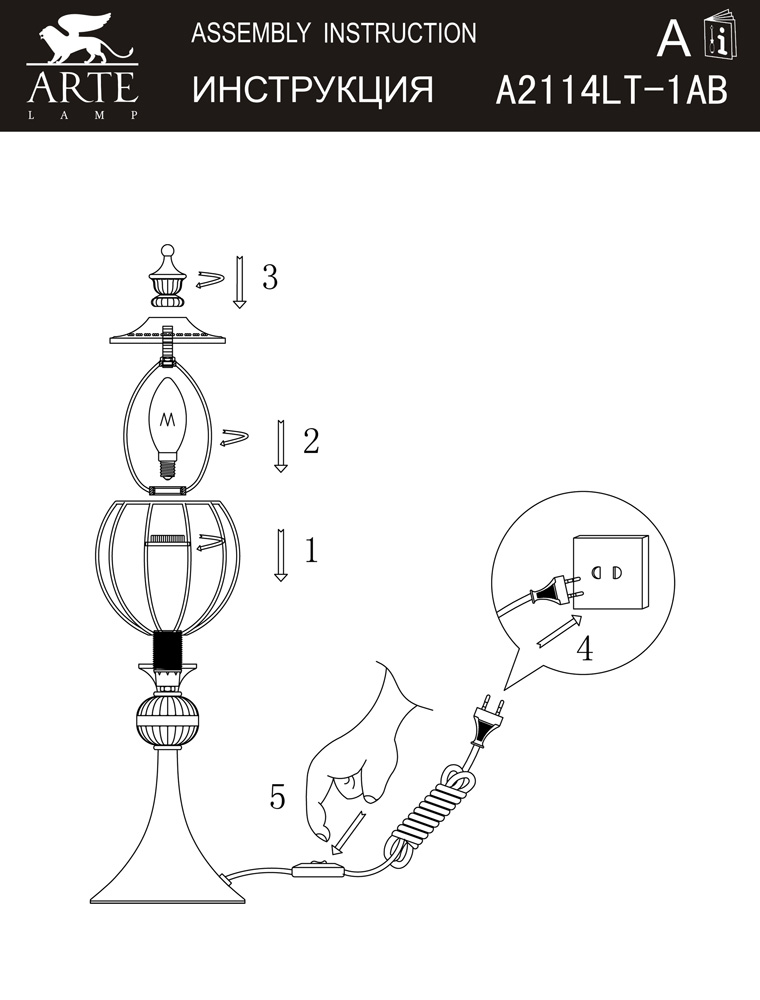 ARTE
LAMP

ASSEMBLY INSTRUCTION
ИНСТРУКЦИЯ

A

A2114LT-1AB

3

2

1

4

5