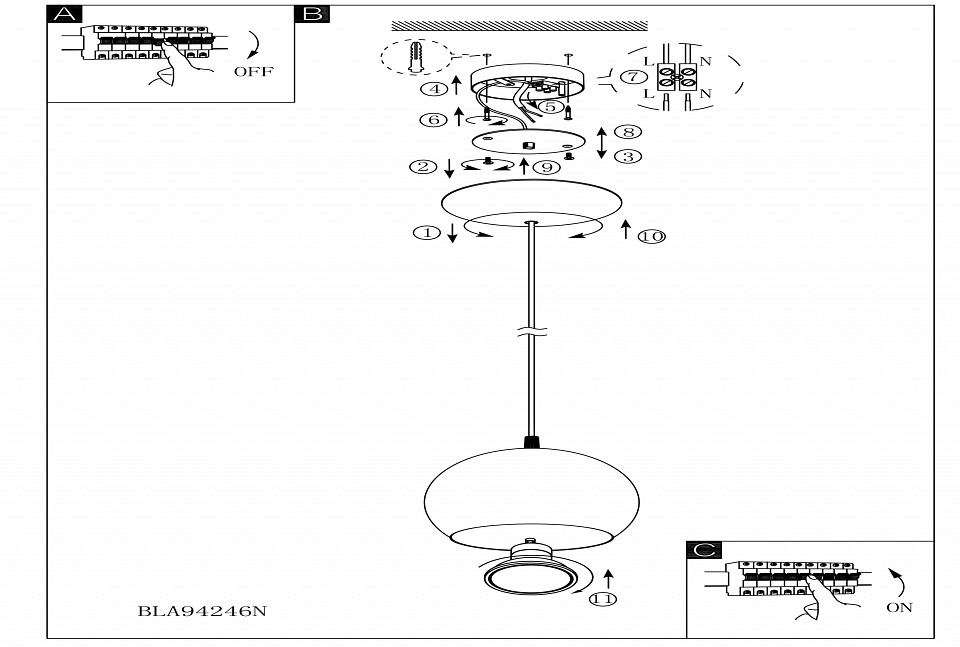 A

OFF

B

4

5

6

7

L

N

L

N

8

3

2

9

1

10

11

BLA94246N

C

ON