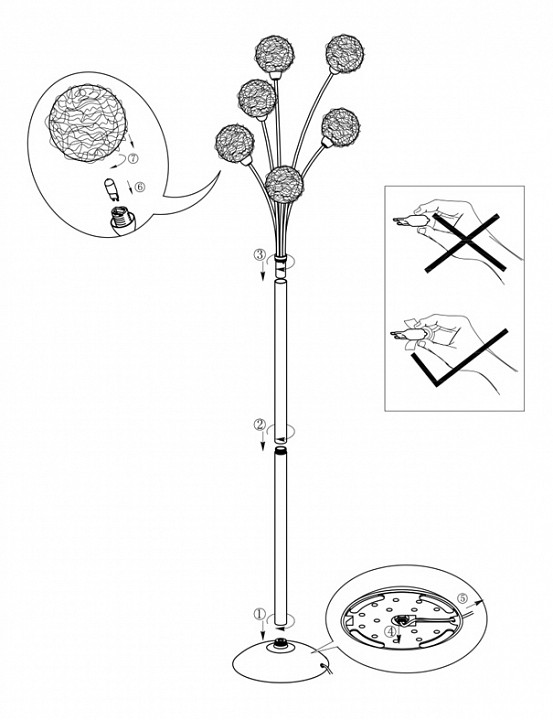 ⑦
⑥
③
②
①
④
⑤