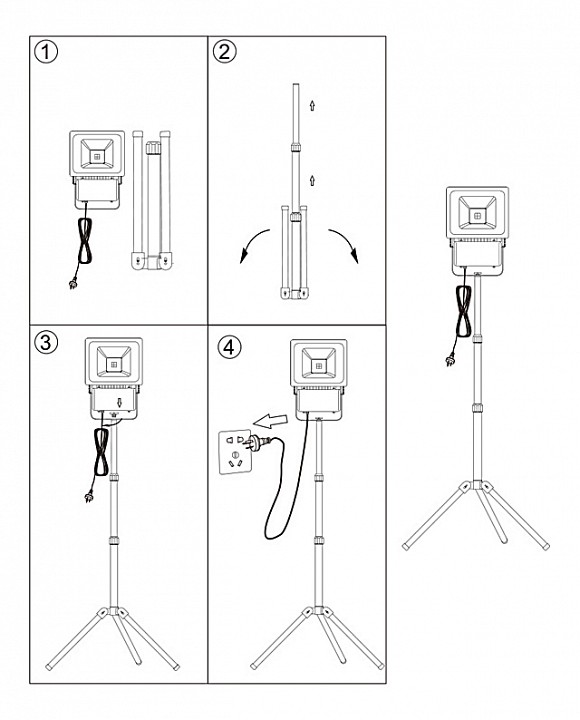 ①

②

③

④