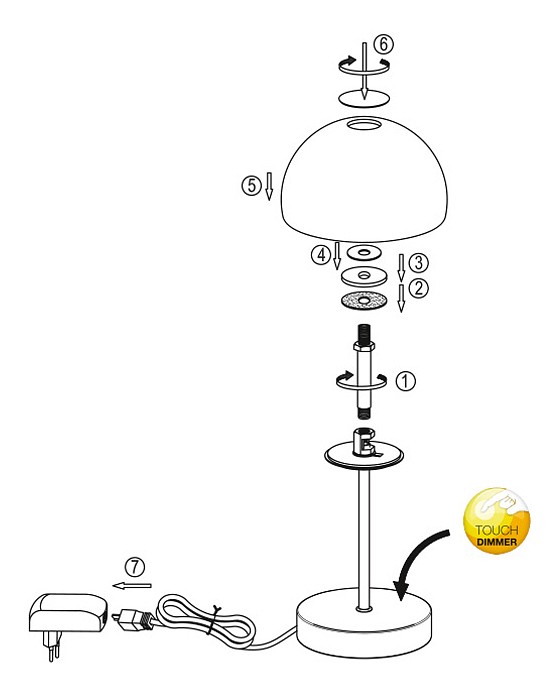 ⑥

⑤

④
③
②

①

TOUCH
DIMMER

⑦