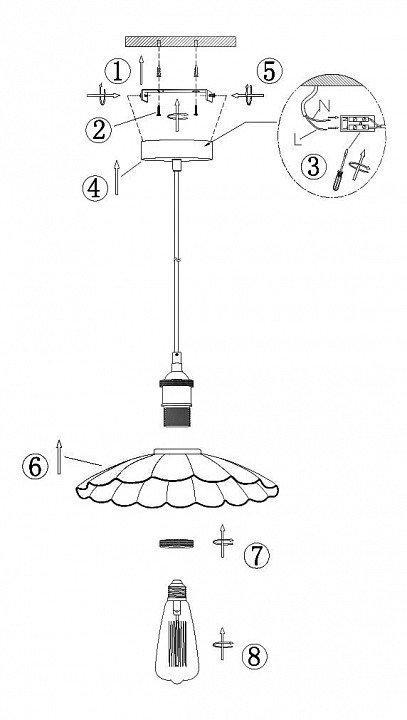 1
5
2
N
L
3
4
6
7
8