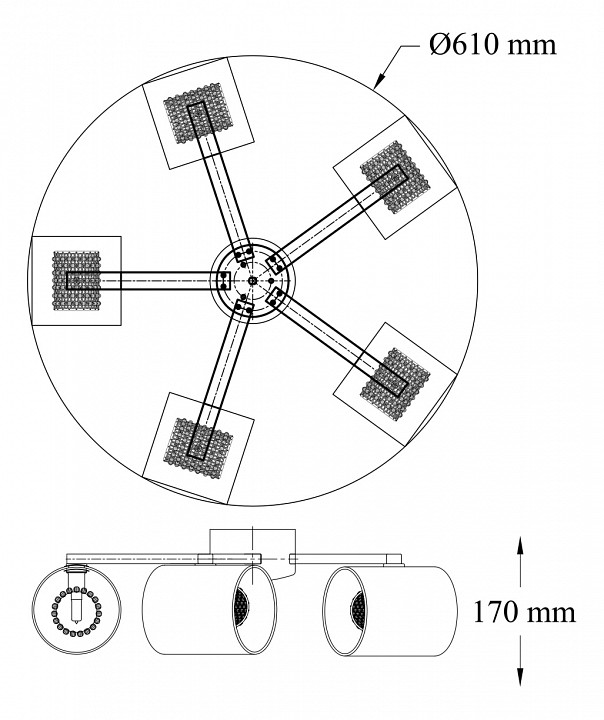 Ø610 mm

170 mm