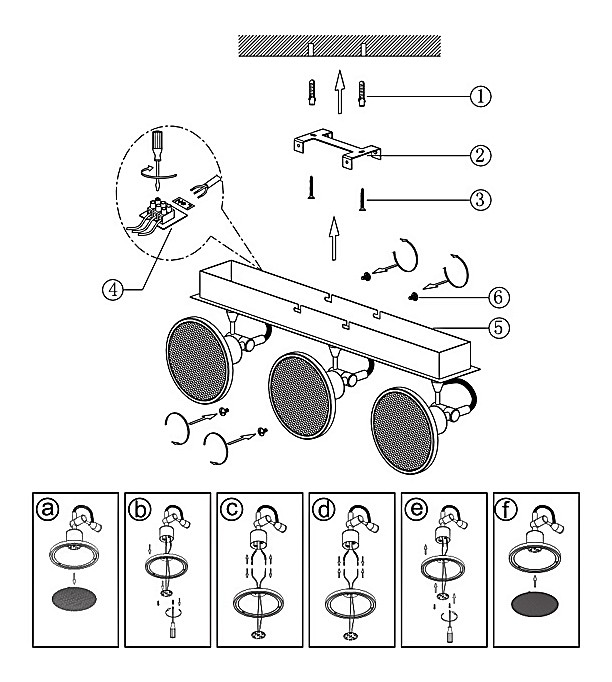 ①
②
③
④
⑥
⑤
ⓐ
ⓑ
ⓒ
ⓓ
ⓔ
ⓕ