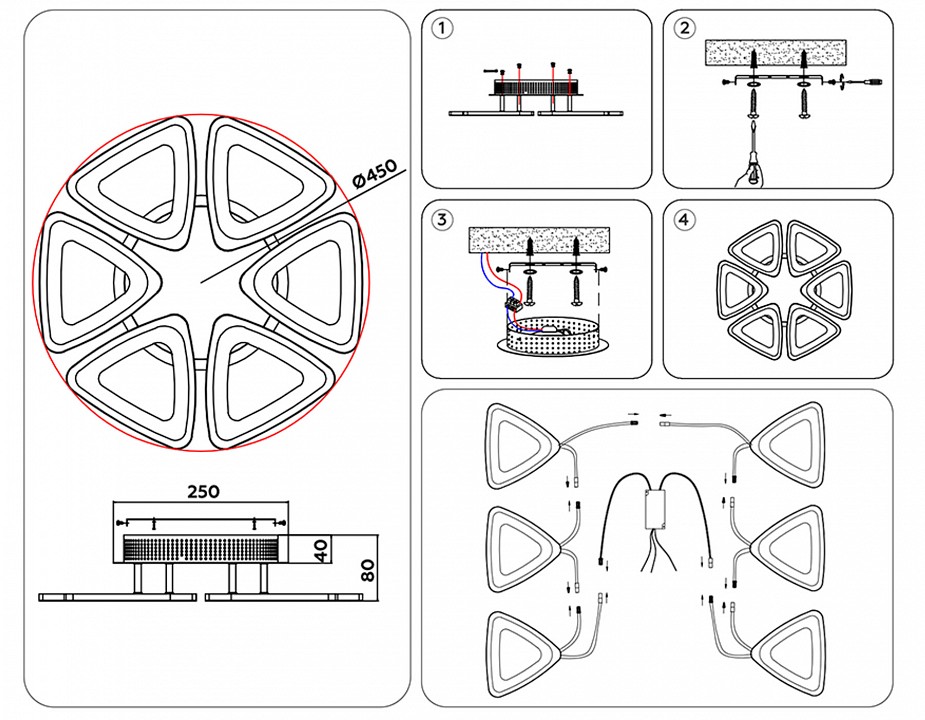 Ø450

250

40

80

1

2

3

4