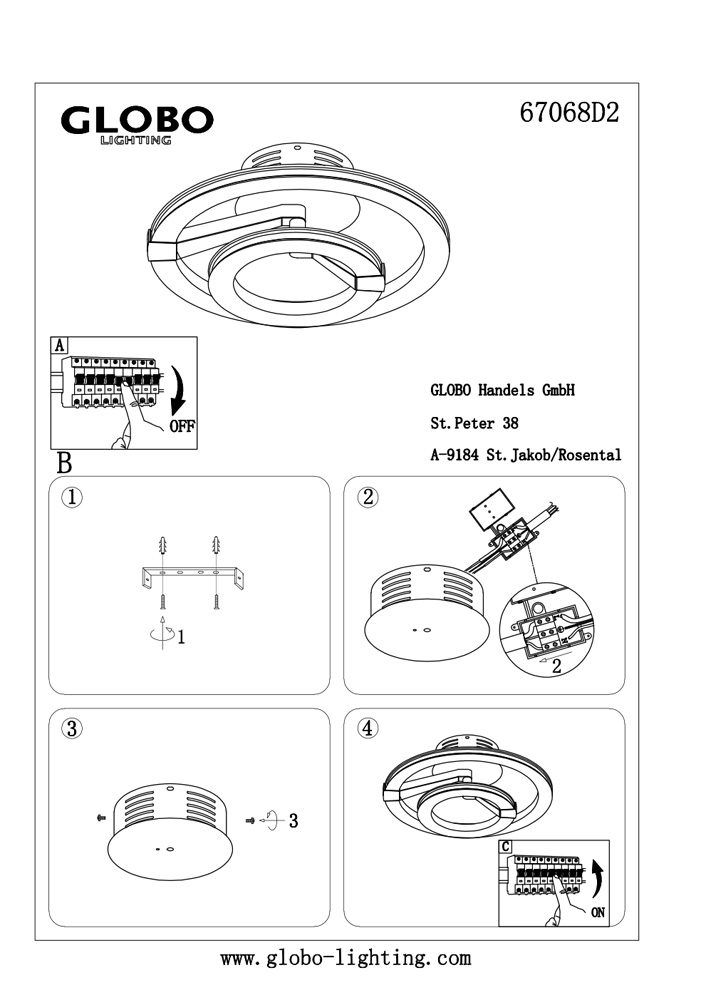 GLOBO
LIGHTING

67068D2

A

OFF

GLOBO Handels GmbH

St.Peter 38

A-9184 St.Jakob/Rosental

B

①

1

②

2

③

3

④

C

ON

www.globo-lighting.com