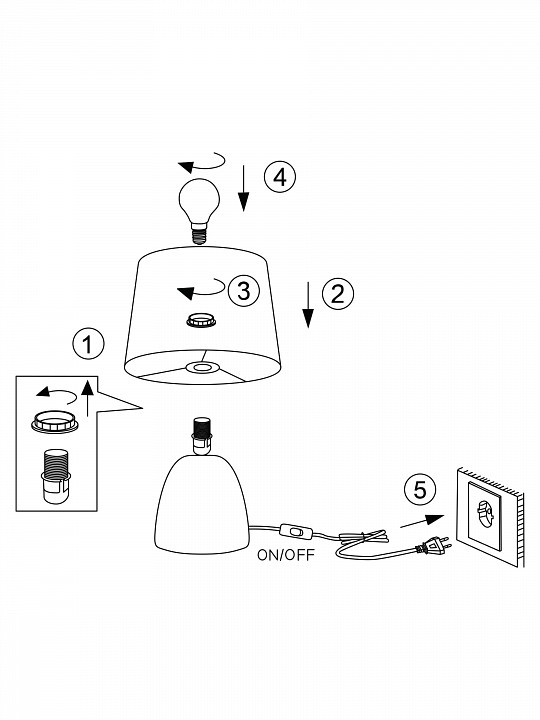 4

3

2

1

5

ON/OFF