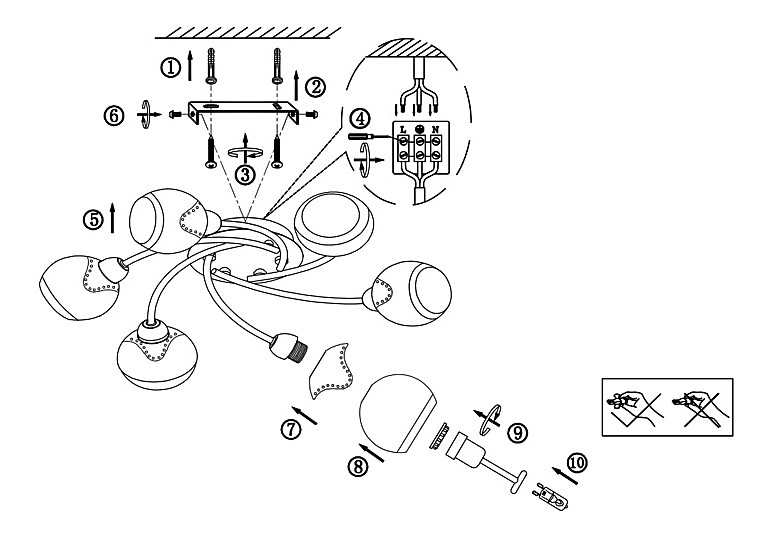 ①
②
⑥
③
④
L
N
⑤
⑦
⑧
⑨
⑩