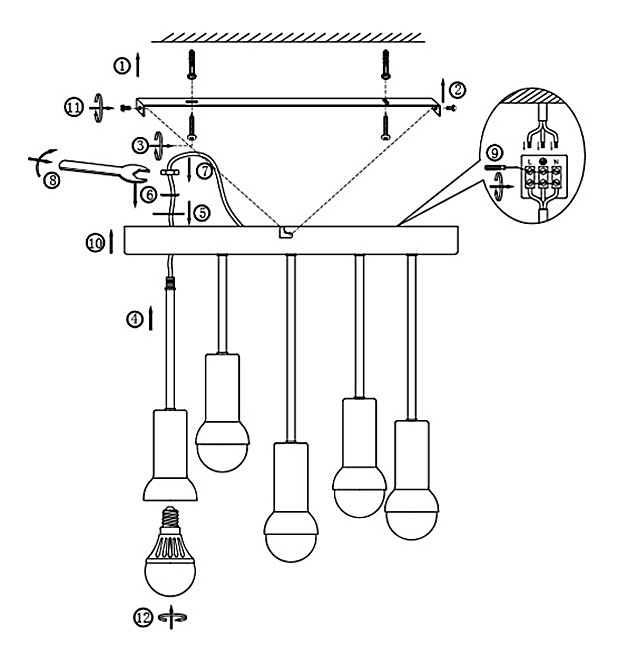 ①
②
⑪
③
⑦
⑧
⑥
⑤
⑨
L
N
⑩
④
⑫