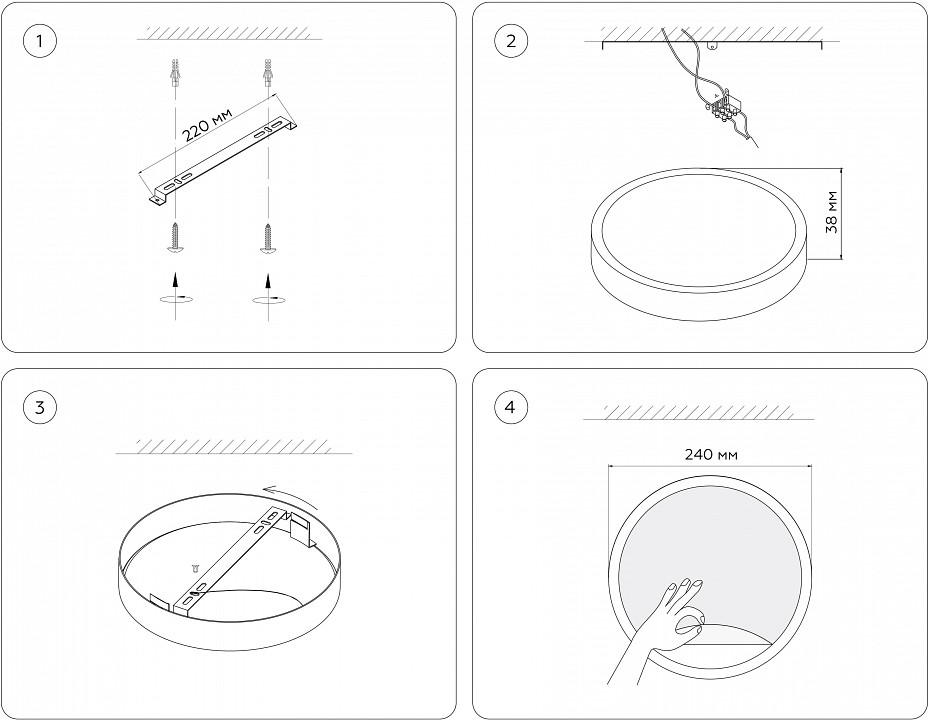 1

220 мм

2

38 мм

3

4

240 мм