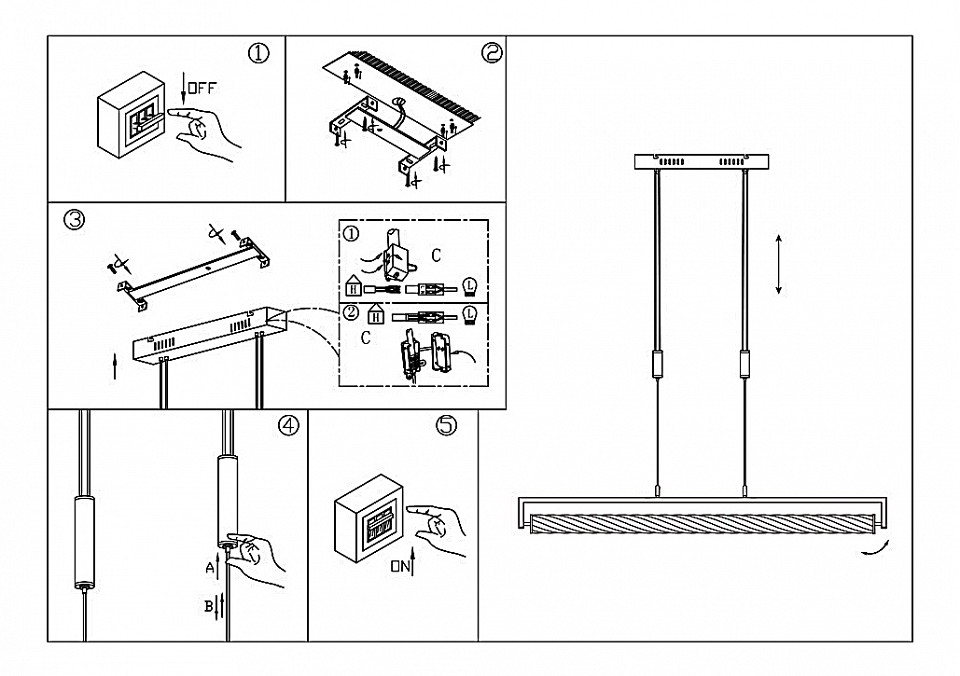 ①
OFF
②
③
①
C
H
L
②
H
L
C
④
A
B
⑤
ON