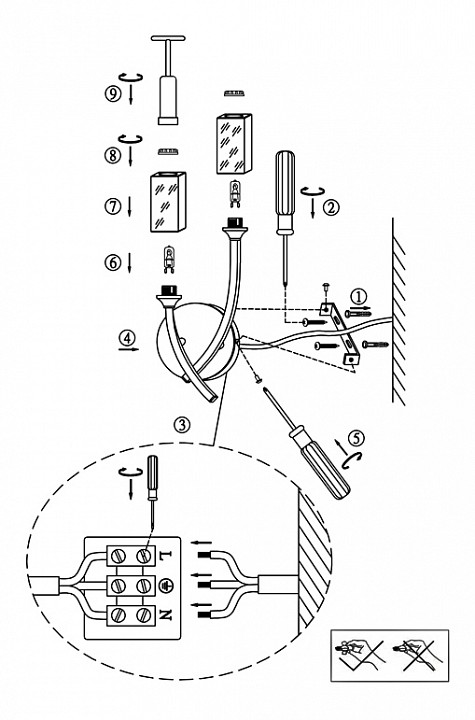 ⑨
⑧
⑦
⑥
②
①
④
③
⑤
L
N