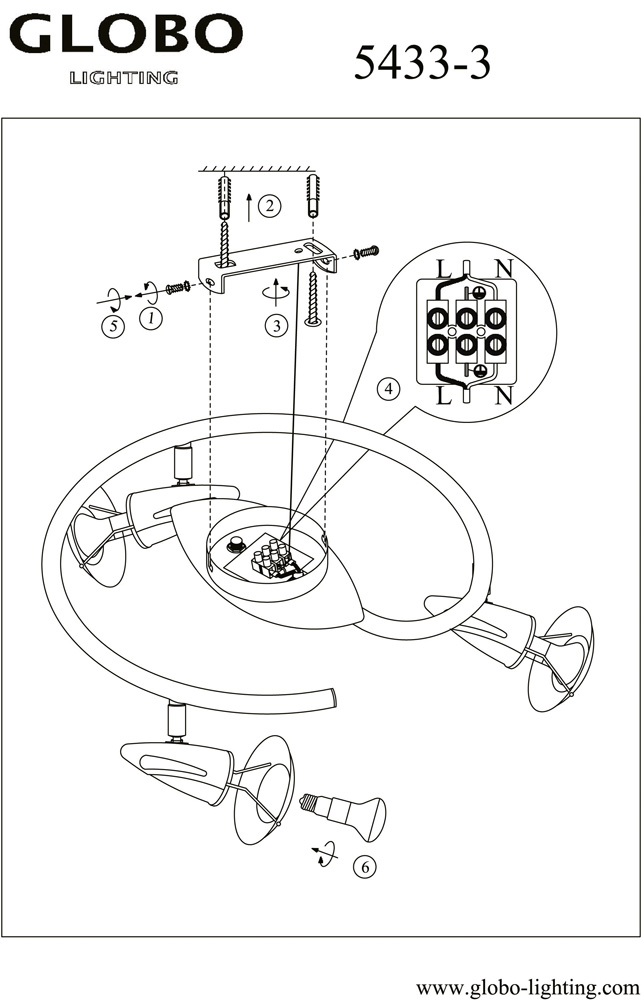 GLOBO
LIGHTING

5433-3

2

5

1

3

L N

4

L N

6

www.globo-lighting.com