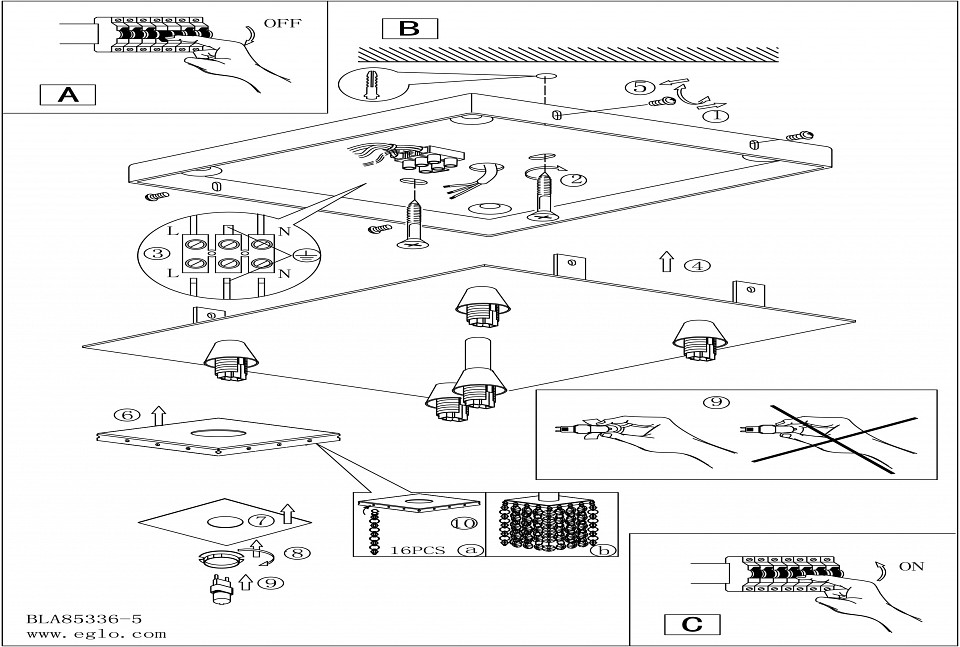 OFF
A
B
5
1
2
L
N
3
L
N
4
6
9
7
8
9
10
16PCS
a
b
ON
C
BLA85336-5
www.eglo.com