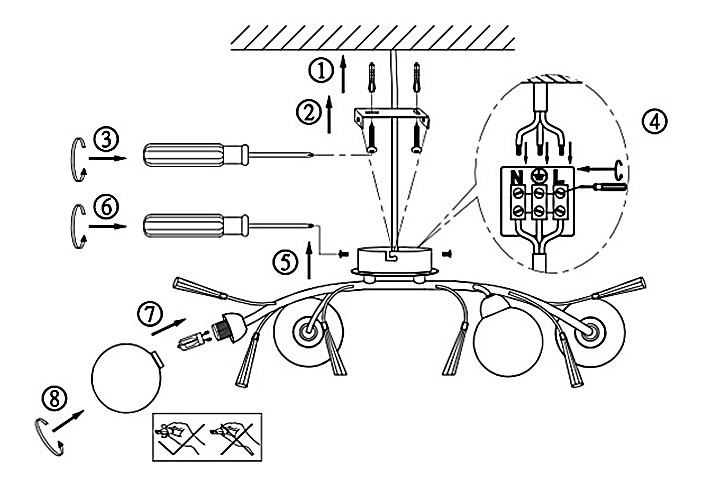 ①
②
③
④
N
L
⑥
⑤
⑦
⑧