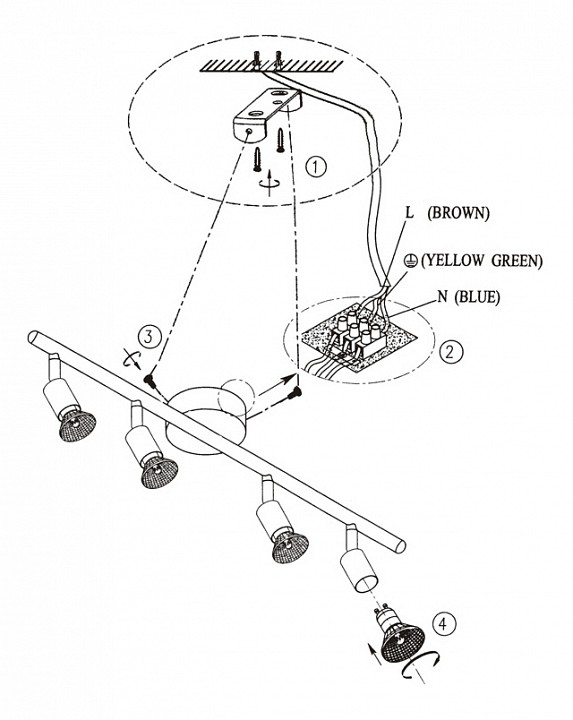 ①

L (BROWN)

⏚ (YELLOW GREEN)

N (BLUE)

②

③

④