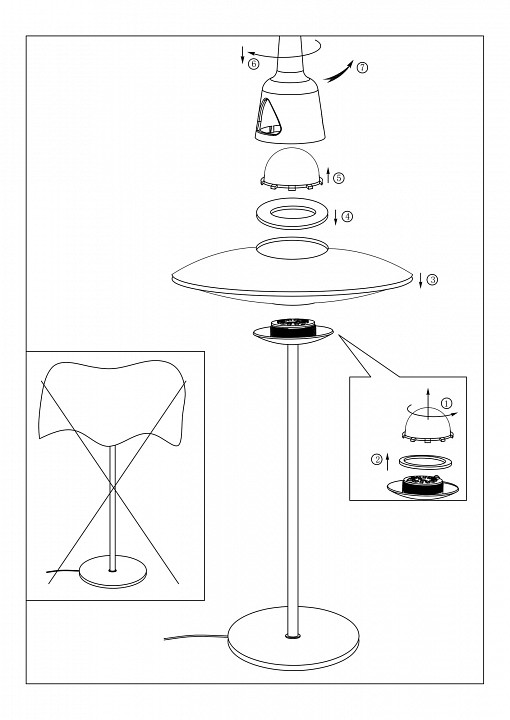 ⑥
⑦
⑤
④
③
①
②