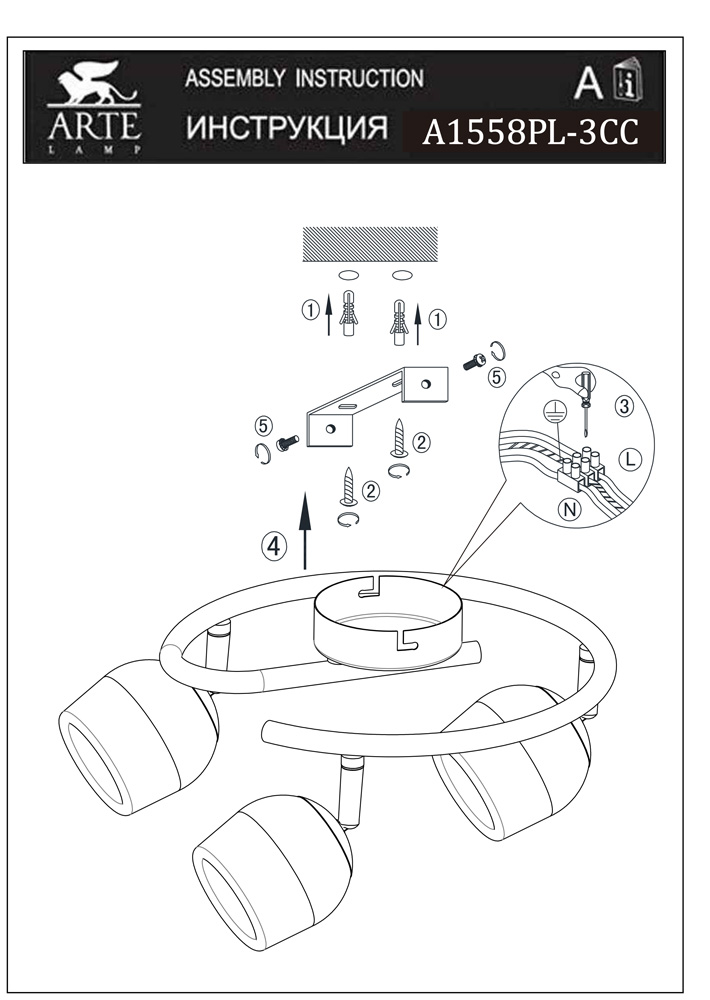 ARTE
LAMP
ASSEMBLY INSTRUCTION
ИНСТРУКЦИЯ
A
A1558PL-3CC

①
①
⑤
⑤
②
②
③
L
N
④