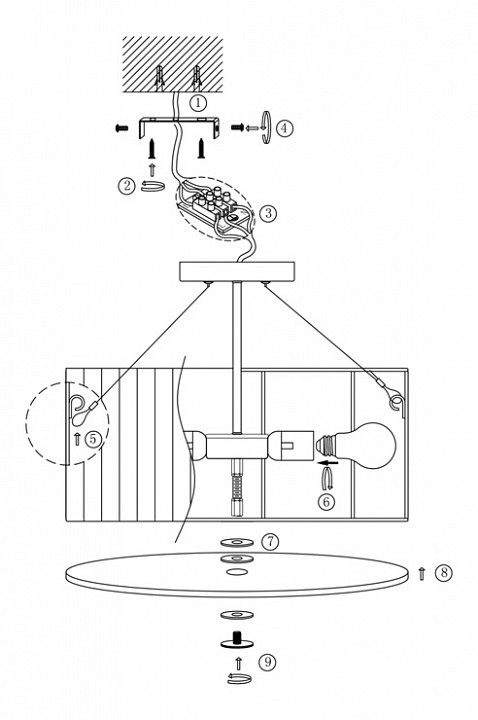 ①
④
②
③
⑤
⑥
⑦
⑧
⑨